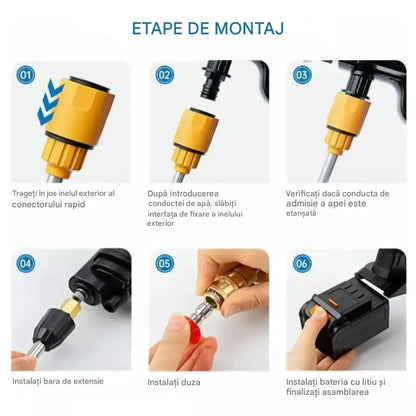 ETAPE DE MONTAJ

01

Trageți în jos inelul exterior al conectorului rapid

02

După introducerea conductei de apă, slăbiți interfața de fixare a inelului exterior

03

Verificați dacă conducta de admisie a apei este etanșată

04

Instalați bara de extensie

05

Instalați duza

06

Instalați bateria cu litiu și finalizați asamblarea